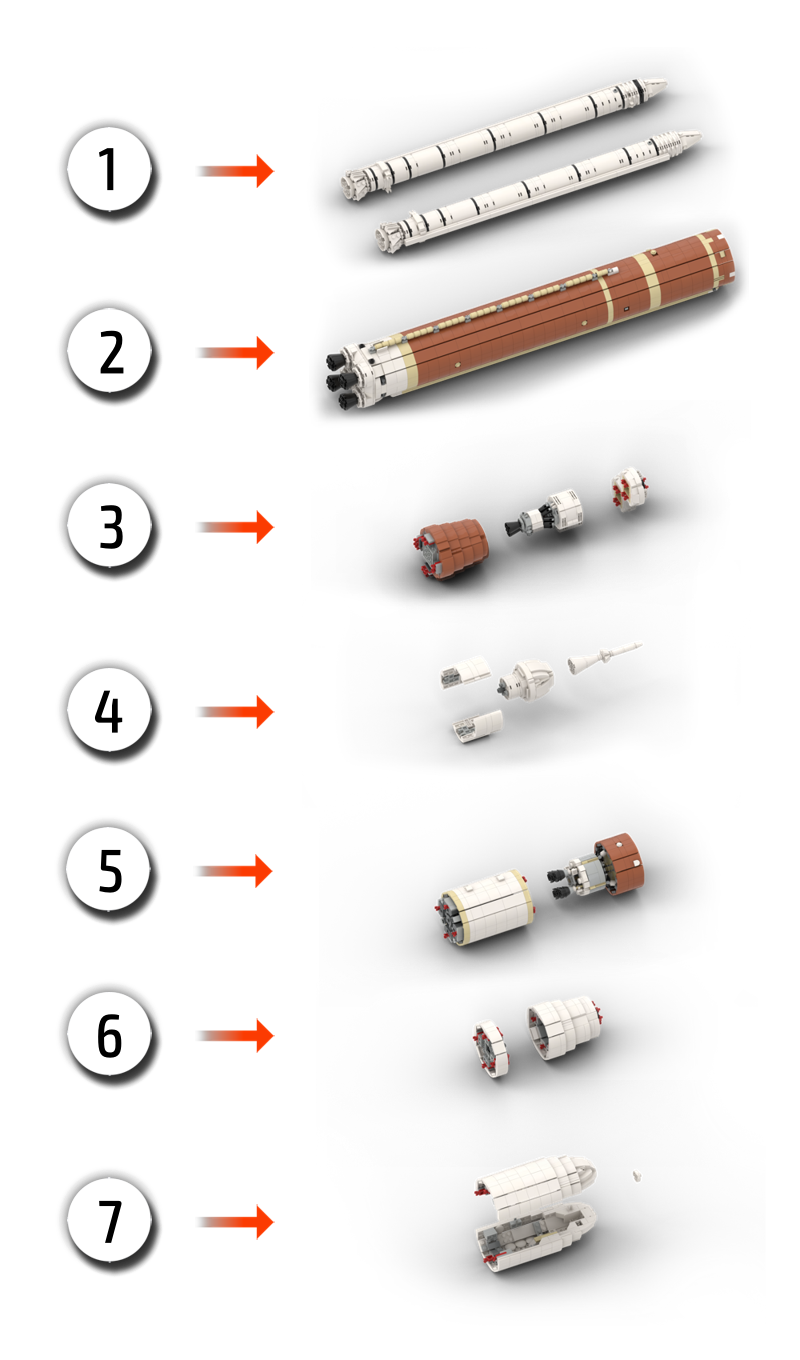 1

2

3

4

5

6

7